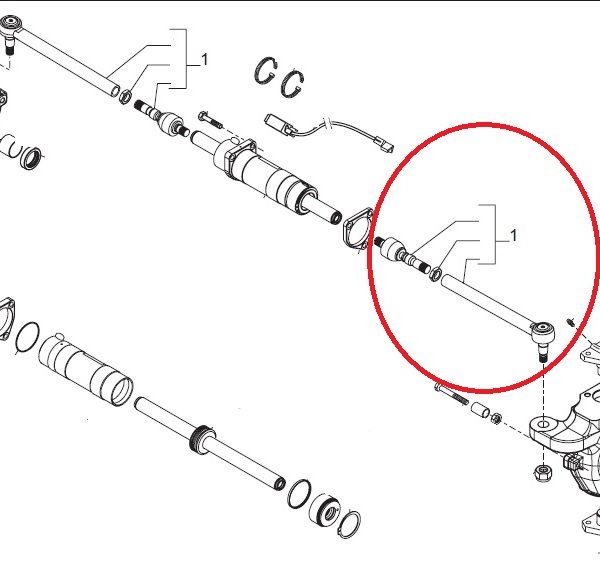 1

1